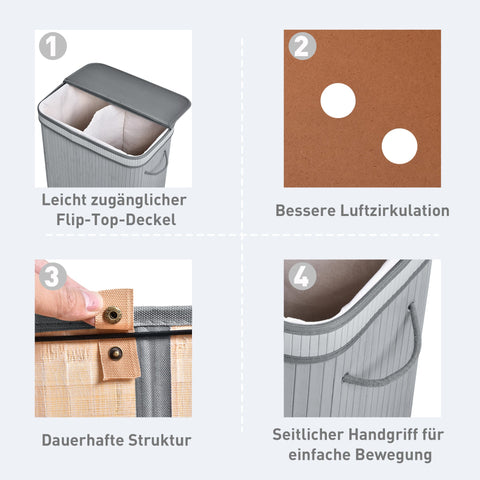 1

Leicht zugänglicher Flip-Top-Deckel

2

Bessere Luftzirkulation

3

Dauerhafte Struktur

4

Seitlicher Handgriff für einfache Bewegung