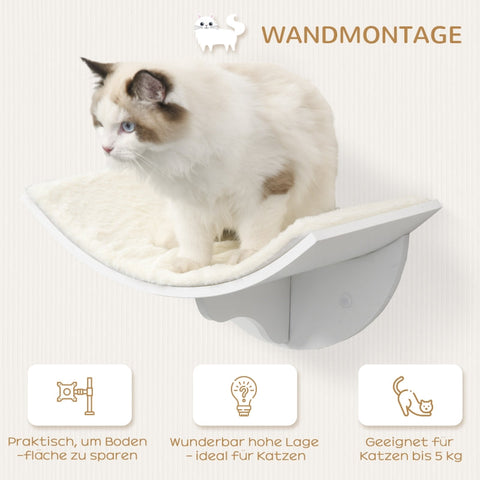 WANDMONTAGE

Praktisch, um Boden -fläche zu sparen

Wunderbar hohe Lage - ideal für Katzen

Geeignet für Katzen bis 5 kg