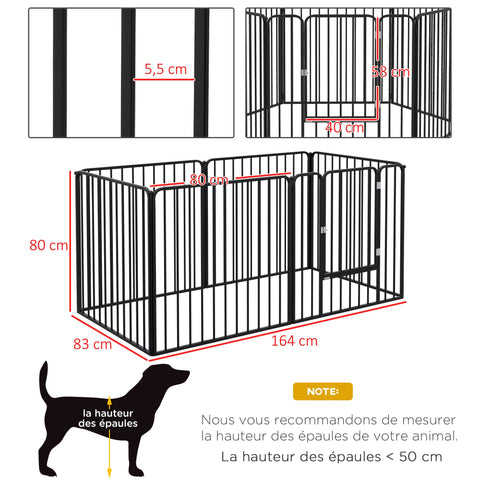 5,5 cm

58 cm

40 cm

80 cm

80 cm

83 cm

164 cm

la hauteur des épaules

NOTE:

Nous vous recommandons de mesurer la hauteur des épaules de votre animal.

La hauteur des épaules < 50 cm