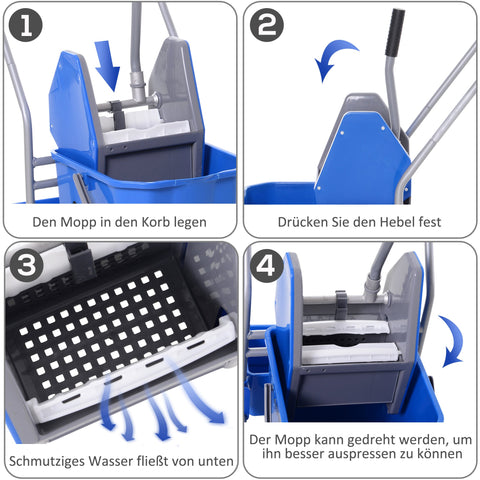 1

Den Mopp in den Korb legen

2

Drücken Sie den Hebel fest

3

Schmutziges Wasser fließt von unten

4

Der Mopp kann gedreht werden, um ihn besser auspressen zu können