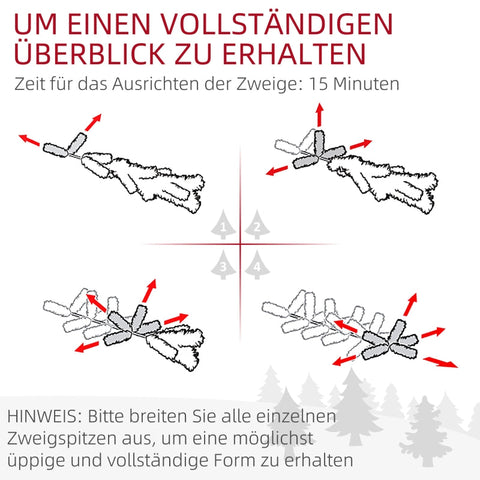 UM EINEN VOLLSTÄNDIGEN ÜBERBLICK ZU ERHALTEN

Zeit für das Ausrichten der Zweige: 15 Minuten

1
2
3
4

HINWEIS: Bitte breiten Sie alle einzelnen Zweigspitzen aus, um eine möglichst üppige und vollständige Form zu erhalten