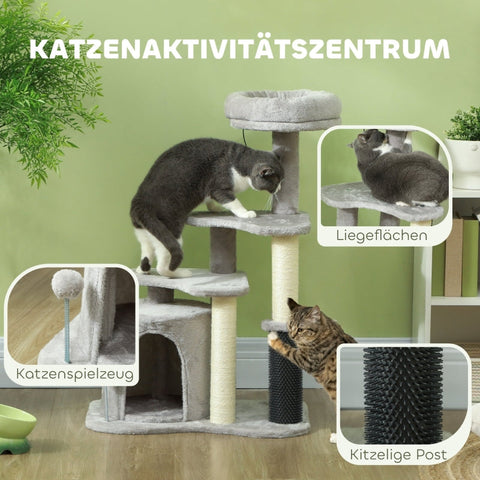 KATZENAKTIVITÄTSZENTRUM

Liegeflächen

Katzenspielzeug

Kitzelige Post