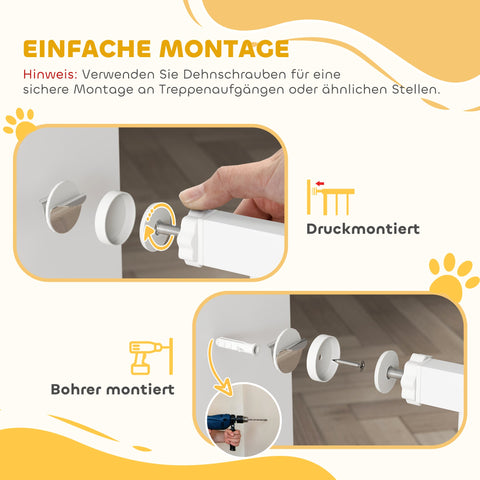 EINFACHE MONTAGE

Hinweis: Verwenden Sie Dehnschrauben für eine sichere Montage an Treppenaufgängen oder ähnlichen Stellen.

Druckmontiert

Bohrer montiert