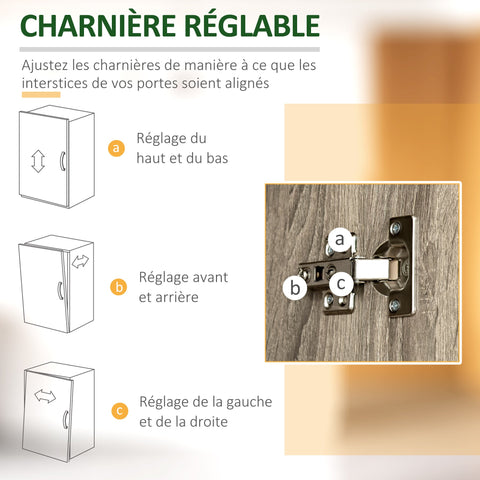 CHARNIÈRE RÉGLABLE

Ajustez les charnières de manière à ce que les interstices de vos portes soient alignés

a Réglage du haut et du bas

b Réglage avant et arrière

c Réglage de la gauche et de la droite

a

b

c