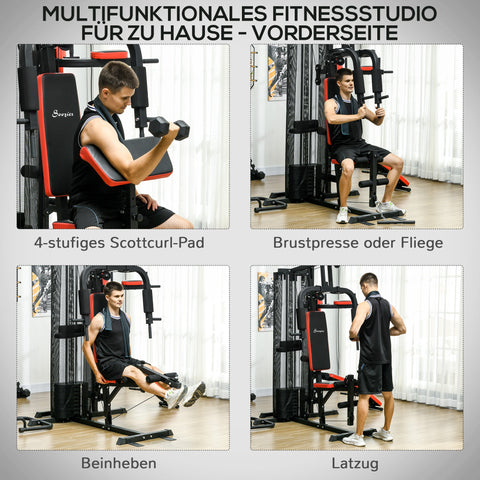 MULTIFUNKTIONALES FITNESSSTUDIO FÜR ZU HAUSE - VORDERSEITE

Soozier

4-stufiges Scottcurl-Pad

Brustpresse oder Fliege

Beinheben

Soozier

Latzug