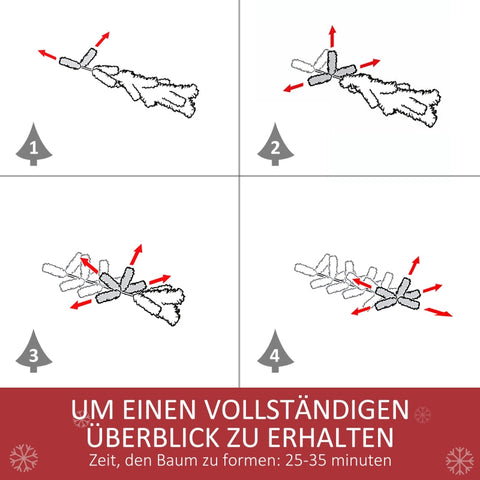 1

2

3

4

UM EINEN VOLLSTÄNDIGEN ÜBERBLICK ZU ERHALTEN

Zeit, den Baum zu formen: 25-35 minuten