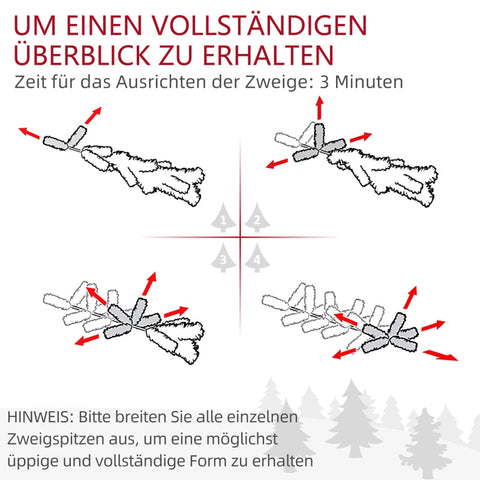 UM EINEN VOLLSTÄNDIGEN ÜBERBLICK ZU ERHALTEN

Zeit für das Ausrichten der Zweige: 3 Minuten

1 2 3 4

HINWEIS: Bitte breiten Sie alle einzelnen Zweigspitzen aus, um eine möglichst üppige und vollständige Form zu erhalten