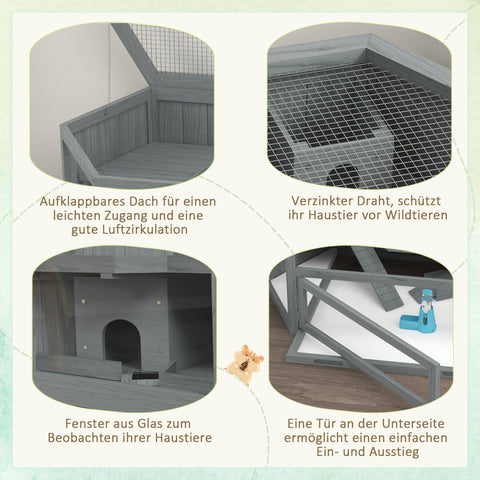 Aufklappbares Dach für einen leichten Zugang und eine gute Luftzirkulation

Verzinkter Draht, schützt ihr Haustier vor Wildtieren

Fenster aus Glas zum Beobachten ihrer Haustiere

Eine Tür an der Unterseite ermöglicht einen einfachen Ein- und Ausstieg