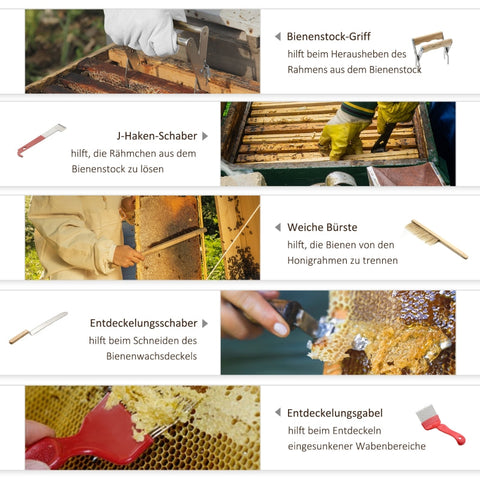 Bienenstock-Griff
hilft beim Herausheben des Rahmens aus dem Bienenstock

J-Haken-Schaber
hilft, die Rähmchen aus dem Bienenstock zu lösen

Weiche Bürste
hilft, die Bienen von den Honigrahmen zu trennen

Entdeckelungsschaber
hilft beim Schneiden des Bienenwachsdeckels

Entdeckelungsgabel
hilft beim Entdeckeln eingesunkener Wabenbereiche