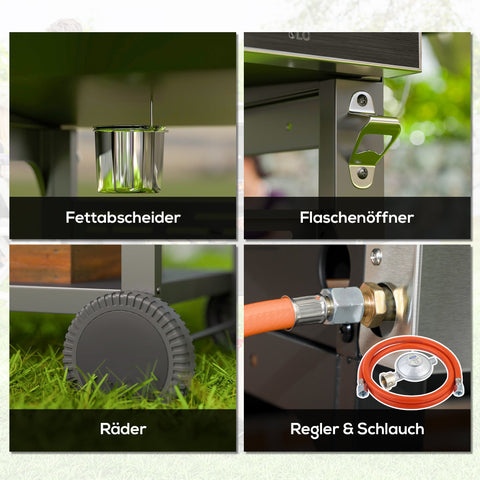 Fettabscheider

Flaschenöffner

Räder

Regler & Schlauch