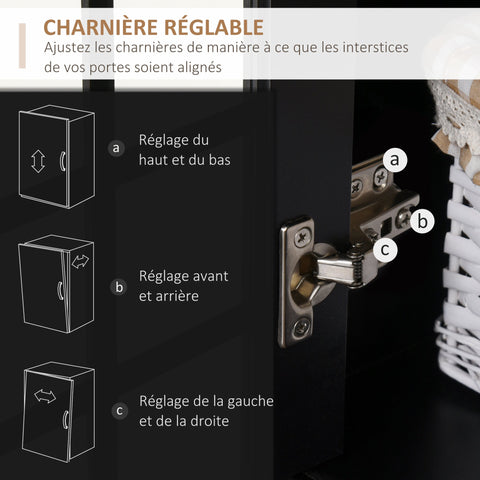 CHARNIÈRE RÉGLABLE
Ajustez les charnières de manière à ce que les interstices de vos portes soient alignés

a Réglage du haut et du bas

b Réglage avant et arrière

c Réglage de la gauche et de la droite

a
b
c