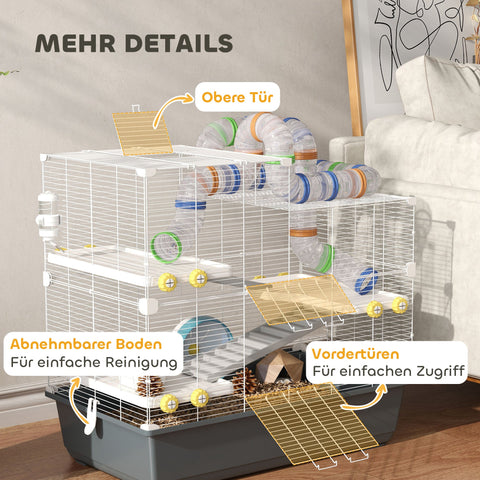 MEHR DETAILS

Obere Tür

Abnehmbarer Boden
Für einfache Reinigung

Vordertüren
Für einfachen Zugriff