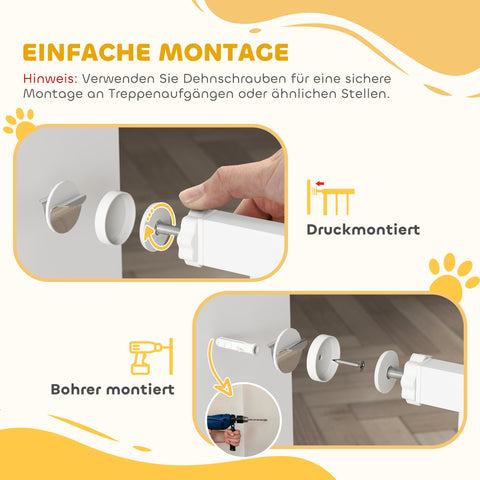 EINFACHE MONTAGE

Hinweis: Verwenden Sie Dehnschrauben für eine sichere Montage an Treppenaufgängen oder ähnlichen Stellen.

Druckmontiert

Bohrer montiert