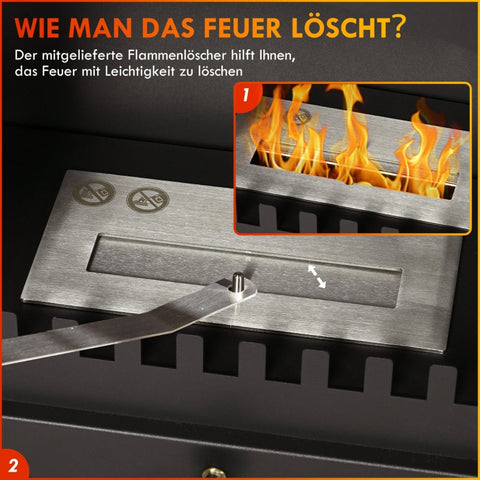 WIE MAN DAS FEUER LÖSCHT?

Der mitgelieferte Flammenlöscher hilft Ihnen, das Feuer mit Leichtigkeit zu löschen

1

2