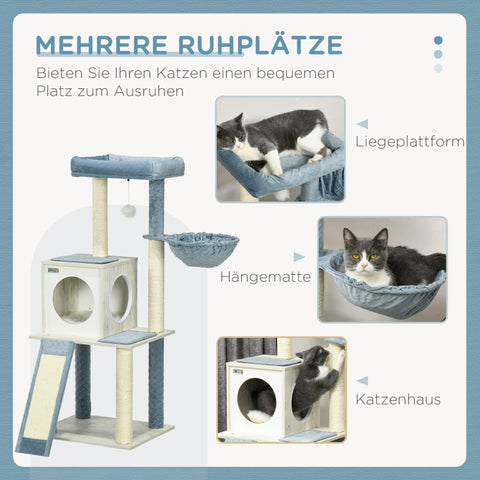 MEHRERE RUHPLÄTZE

Bieten Sie Ihren Katzen einen bequemen Platz zum Ausruhen

Liegeplattform

Hängematte

Katzenhaus