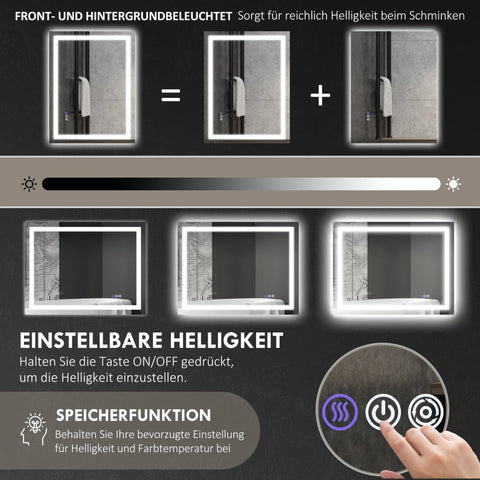 FRONT- UND HINTERGRUNDBELEUCHTET Sorgt für reichlich Helligkeit beim Schminken

=

+

EINSTELLBARE HELLIGKEIT

Halten Sie die Taste ON/OFF gedrückt, um die Helligkeit einzustellen.

SPEICHERFUNKTION

Behalten Sie Ihre bevorzugte Einstellung für Helligkeit und Farbtemperatur bei