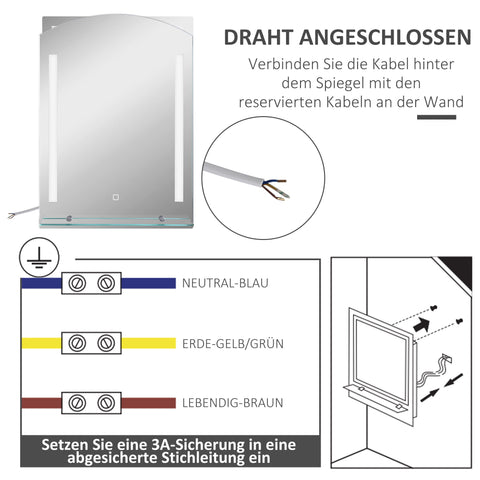 DRAHT ANGESCHLOSSEN

Verbinden Sie die Kabel hinter dem Spiegel mit den reservierten Kabeln an der Wand

NEUTRAL-BLAU

ERDE-GELB/GRÜN

LEBENDIG-BRAUN

Setzen Sie eine 3A-Sicherung in eine abgesicherte Stichleitung ein