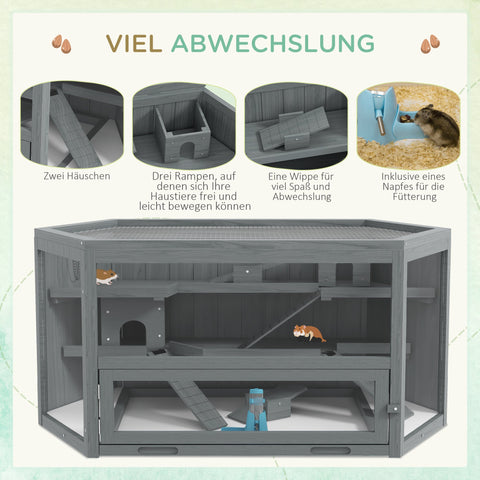 VIEL ABWECHSLUNG

Zwei Häuschen

Drei Rampen, auf denen sich Ihre Haustiere frei und leicht bewegen können

Eine Wippe für viel Spaß und Abwechslung

Inklusive eines Napfes für die Fütterung