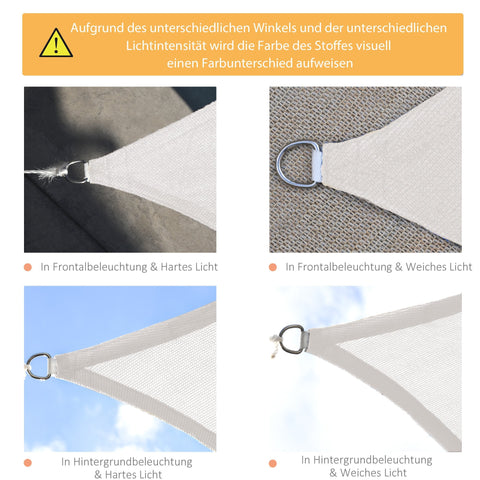 Aufgrund des unterschiedlichen Winkels und der unterschiedlichen Lichtintensität wird die Farbe des Stoffes visuell einen Farbunterschied aufweisen

In Frontalbeleuchtung & Hartes Licht

In Frontalbeleuchtung & Weiches Licht

In Hintergrundbeleuchtung & Hartes Licht

In Hintergrundbeleuchtung & Weiches Licht