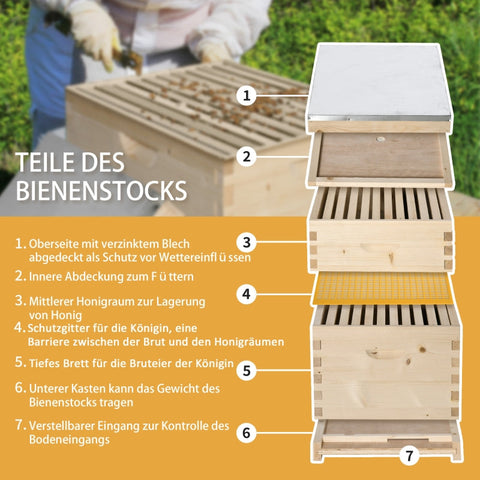 TEILE DES BIENENSTOCKS

1. Oberseite mit verzinktem Blech abgedeckt als Schutz vor Wettereinfl ü ssen

2. Innere Abdeckung zum F ü ttern

3. Mittlerer Honigraum zur Lagerung von Honig

4. Schutzgitter für die Königin, eine Barriere zwischen der Brut und den Honigräumen

5. Tiefes Brett für die Bruteier der Königin

6. Unterer Kasten kann das Gewicht des Bienenstocks tragen

7. Verstellbarer Eingang zur Kontrolle des Bodeneingangs

1
2
3
4
5
6
7