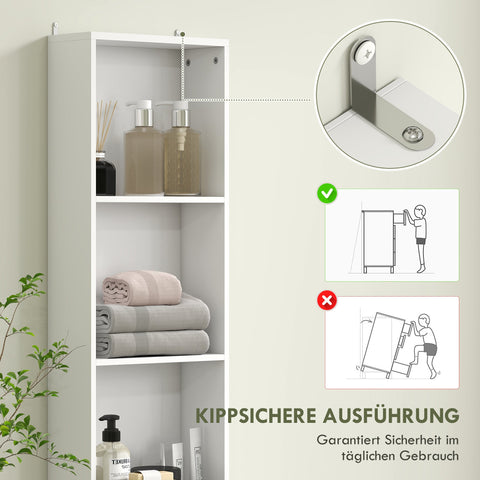 KIPPSICHERE AUSFÜHRUNG

Garantiert Sicherheit im täglichen Gebrauch