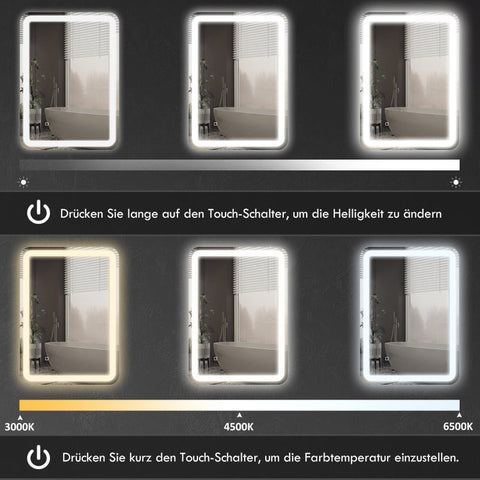 Drücken Sie lange auf den Touch-Schalter, um die Helligkeit zu ändern

3000K

4500K

6500K

Drücken Sie kurz den Touch-Schalter, um die Farbtemperatur einzustellen.