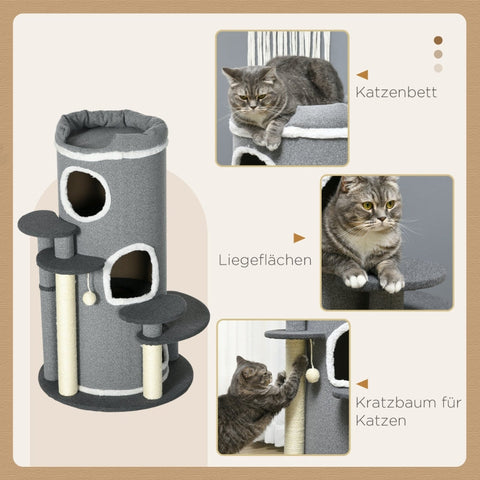 Katzenbett

Liegeflächen

Kratzbaum für Katzen