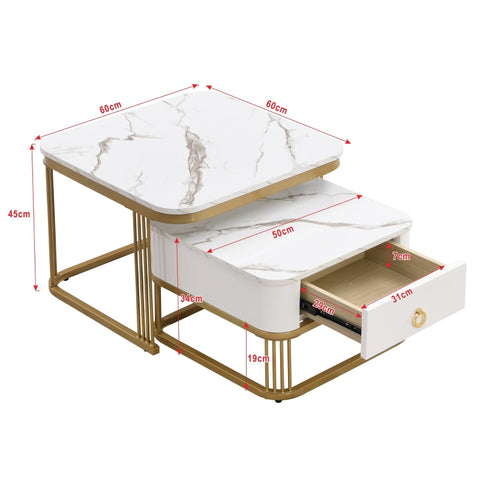 60cm
60cm
45cm
50cm
7cm
34cm
29cm
31cm
19cm