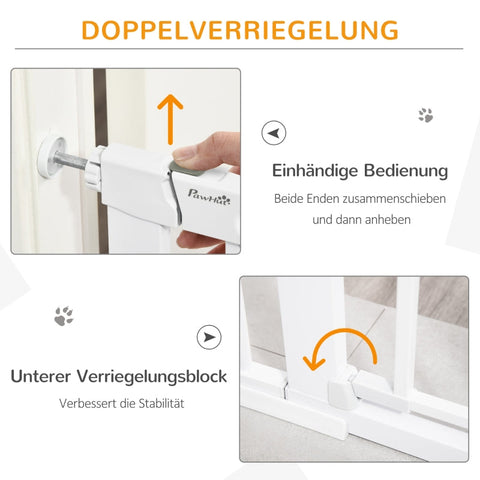 DOPPELVERRIEGELUNG

PawHut

Einhändige Bedienung

Beide Enden zusammenschieben und dann anheben

Unterer Verriegelungsblock

Verbessert die Stabilität