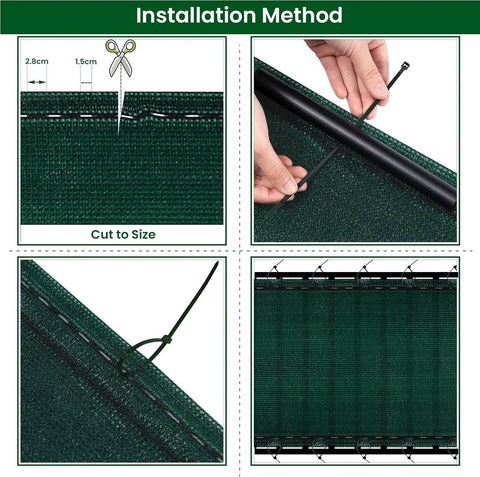 Installation Method

2.8cm
1.5cm

Cut to Size