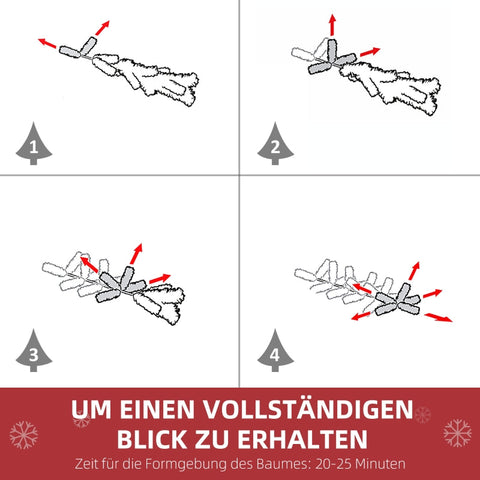 1

2

3

4

UM EINEN VOLLSTÄNDIGEN BLICK ZU ERHALTEN

Zeit für die Formgebung des Baumes: 20-25 Minuten