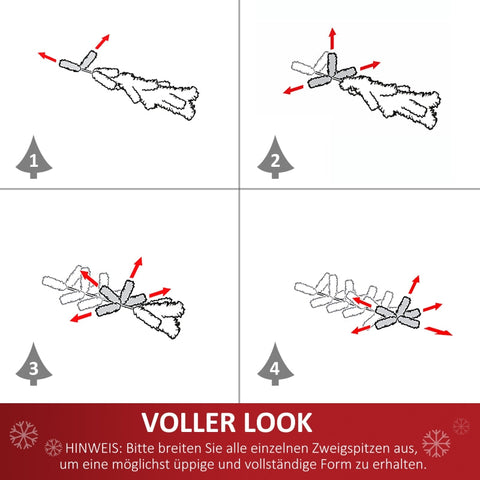 1

2

3

4

VOLLER LOOK

HINWEIS: Bitte breiten Sie alle einzelnen Zweigspitzen aus, um eine möglichst üppige und vollständige Form zu erhalten.