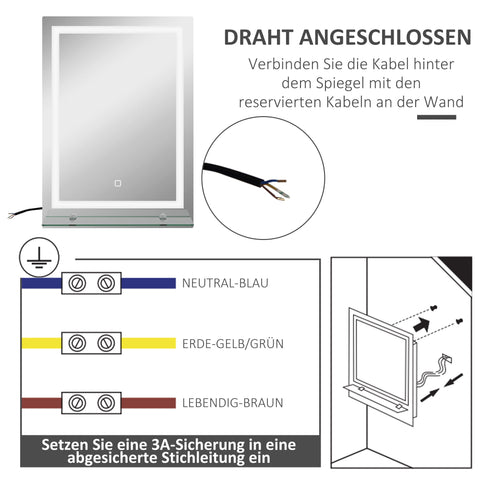 DRAHT ANGESCHLOSSEN

Verbinden Sie die Kabel hinter dem Spiegel mit den reservierten Kabeln an der Wand

NEUTRAL-BLAU

ERDE-GELB/GRÜN

LEBENDIG-BRAUN

Setzen Sie eine 3A-Sicherung in eine abgesicherte Stichleitung ein