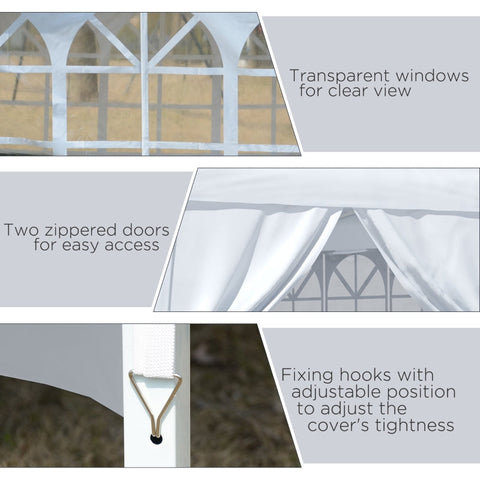 Transparent windows for clear view

Two zippered doors for easy access

Fixing hooks with adjustable position to adjust the cover's tightness