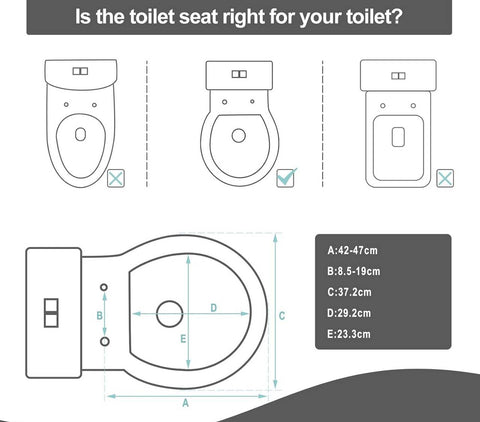 Is the toilet seat right for your toilet?

B

D

E

C

A

A:42-47cm
B:8.5-19cm
C:37.2cm
D:29.2cm
E:23.3cm