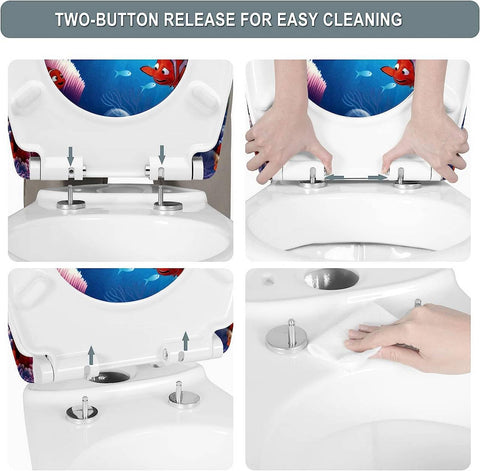 TWO-BUTTON RELEASE FOR EASY CLEANING