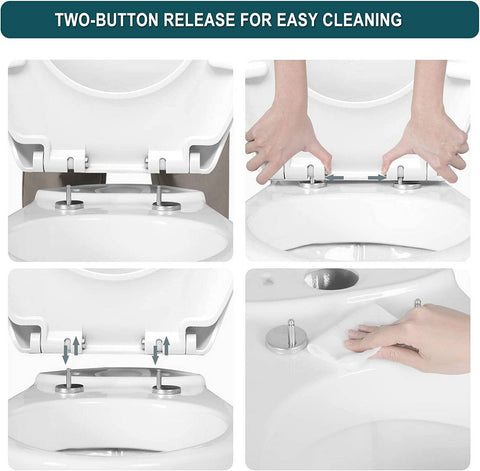 TWO-BUTTON RELEASE FOR EASY CLEANING