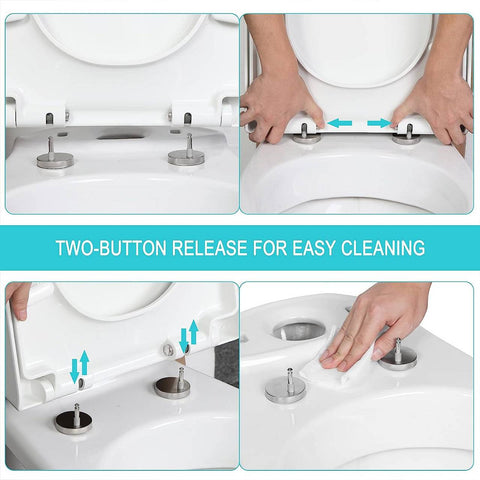 TWO-BUTTON RELEASE FOR EASY CLEANING