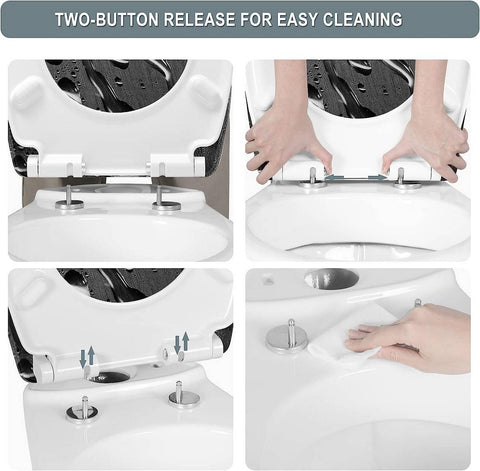 TWO-BUTTON RELEASE FOR EASY CLEANING