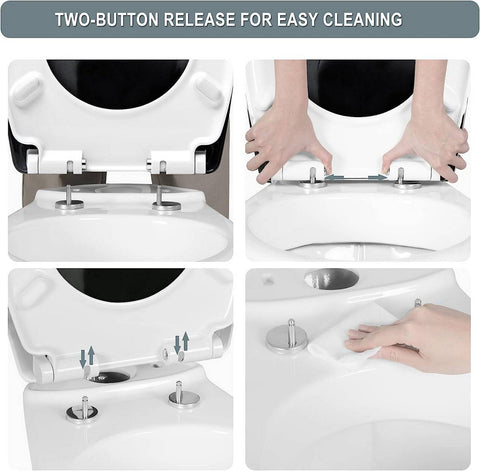 TWO-BUTTON RELEASE FOR EASY CLEANING