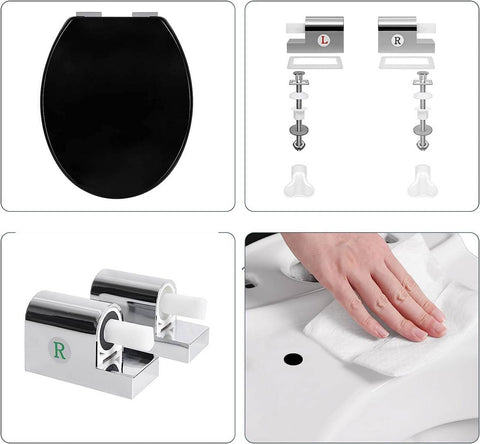 L R

R