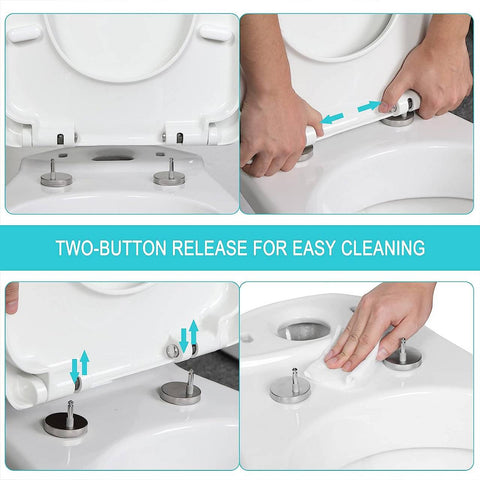 TWO-BUTTON RELEASE FOR EASY CLEANING