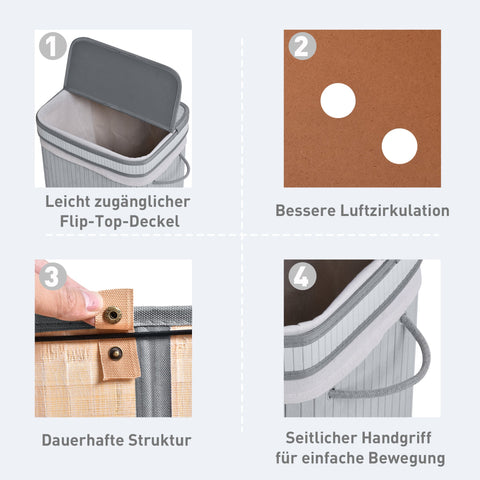 1

Leicht zugänglicher Flip-Top-Deckel

2

Bessere Luftzirkulation

3

Dauerhafte Struktur

4

Seitlicher Handgriff für einfache Bewegung