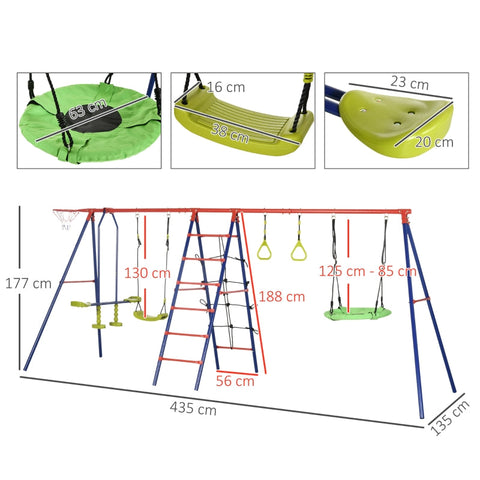 63 cm

16 cm
38 cm

23 cm
20 cm

177 cm
130 cm
188 cm
125 cm - 85 cm
56 cm
435 cm
135 cm