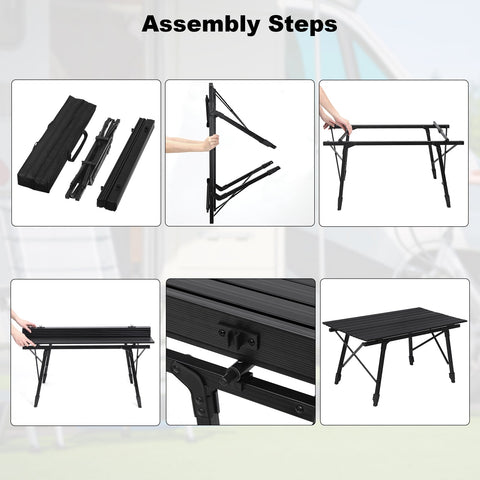 Assembly Steps