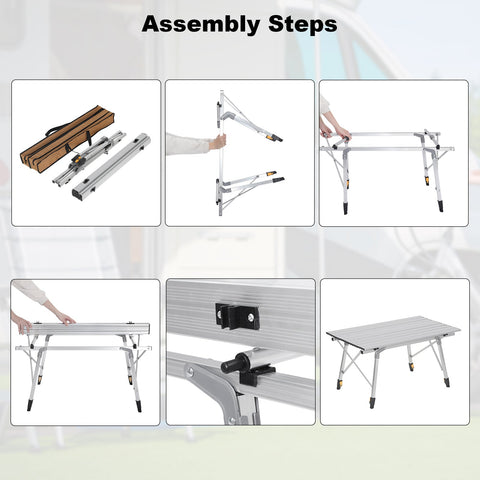 Assembly Steps