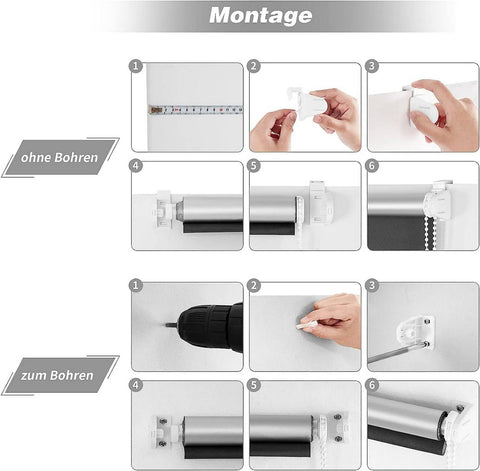 Montage

ohne Bohren

1

2

3

4

5

6

zum Bohren

1

2

3

4

5

6