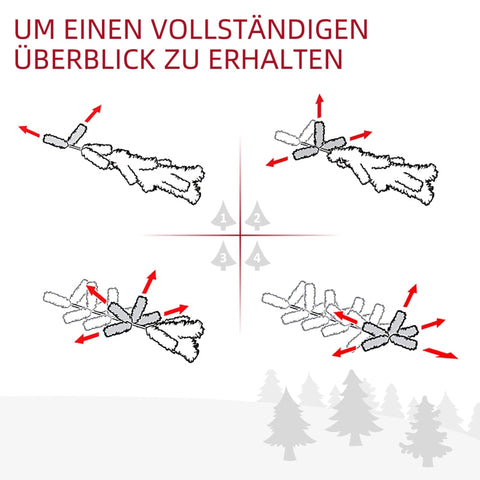 UM EINEN VOLLSTÄNDIGEN ÜBERBLICK ZU ERHALTEN

1 2 3 4