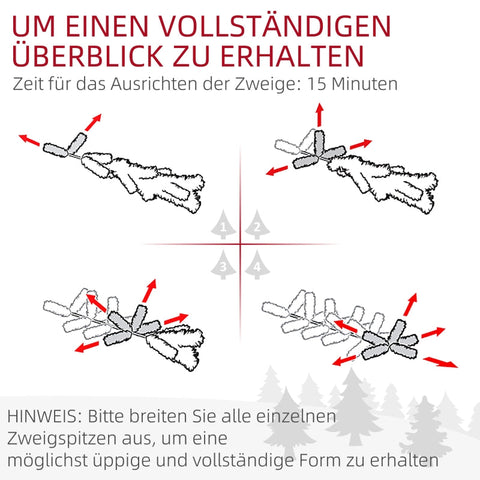 UM EINEN VOLLSTÄNDIGEN ÜBERBLICK ZU ERHALTEN
Zeit für das Ausrichten der Zweige: 15 Minuten

1
2
3
4

HINWEIS: Bitte breiten Sie alle einzelnen Zweigspitzen aus, um eine möglichst üppige und vollständige Form zu erhalten