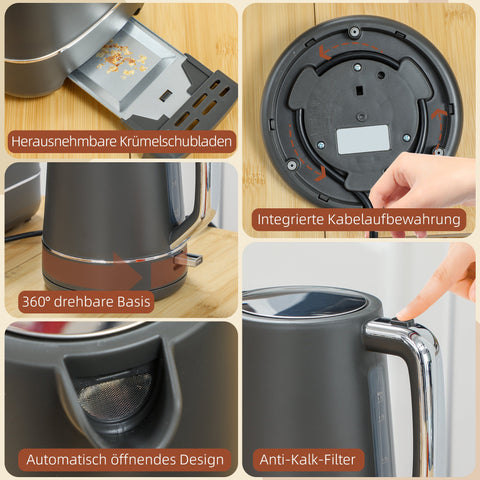 Herausnehmbare Krümelschubladen

Integrierte Kabelaufbewahrung

360° drehbare Basis

Automatisch öffnendes Design

Anti-Kalk-Filter